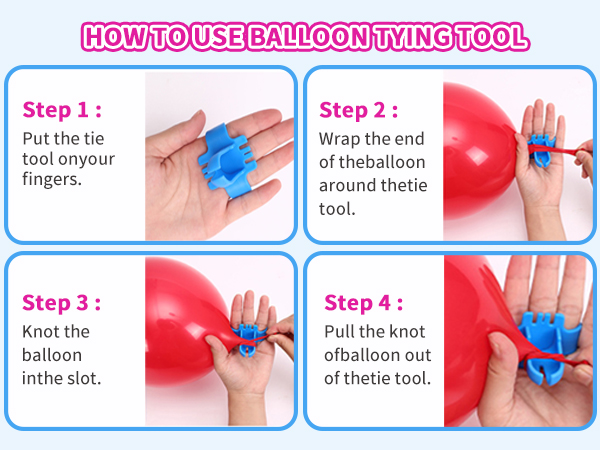 HOW TO USE BALLOON TYING TOOL

Step 1 :
Put the tie tool onyour fingers.

Step 2 :
Wrap the end of theballoon around thetie tool.

Step 3 :
Knot the balloon inthe slot.

Step 4 :
Pull the knot ofballoon out of thetie tool.