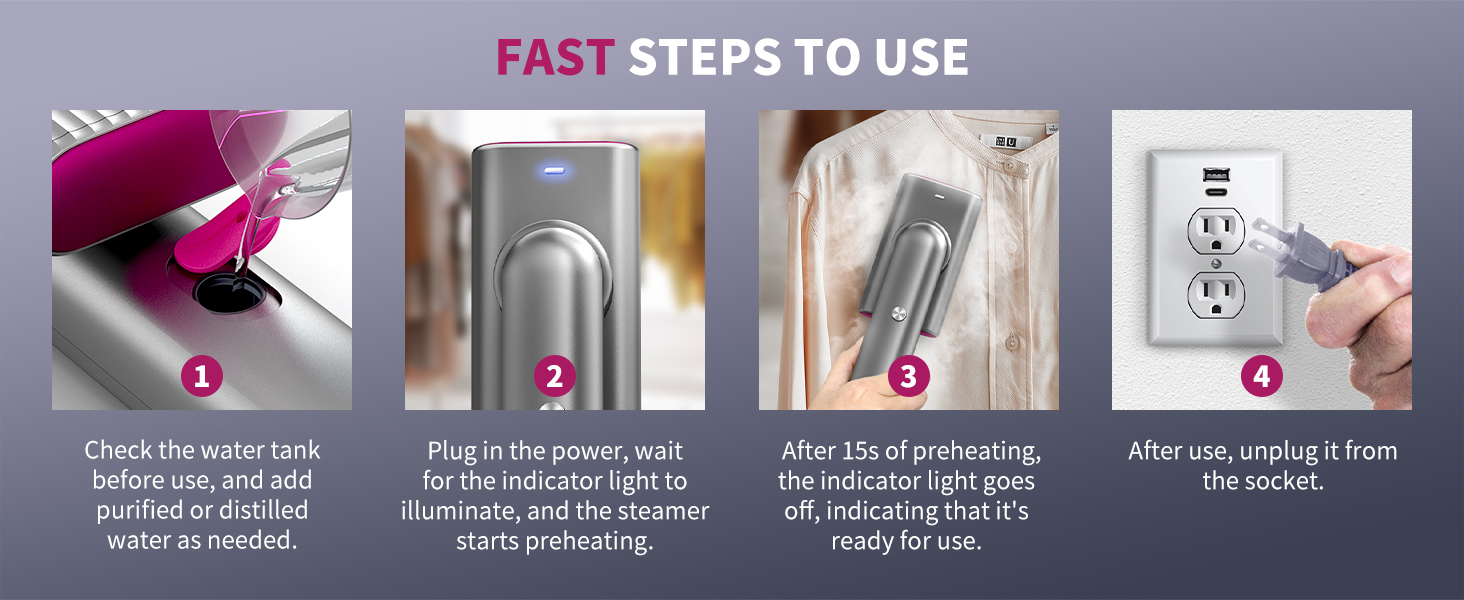 FAST STEPS TO USE

1

Check the water tank before use, and add purified or distilled water as needed.

2

Plug in the power, wait for the indicator light to illuminate, and the steamer starts preheating.

3

After 15s of preheating, the indicator light goes off, indicating that it's ready for use.

4

After use, unplug it from the socket.