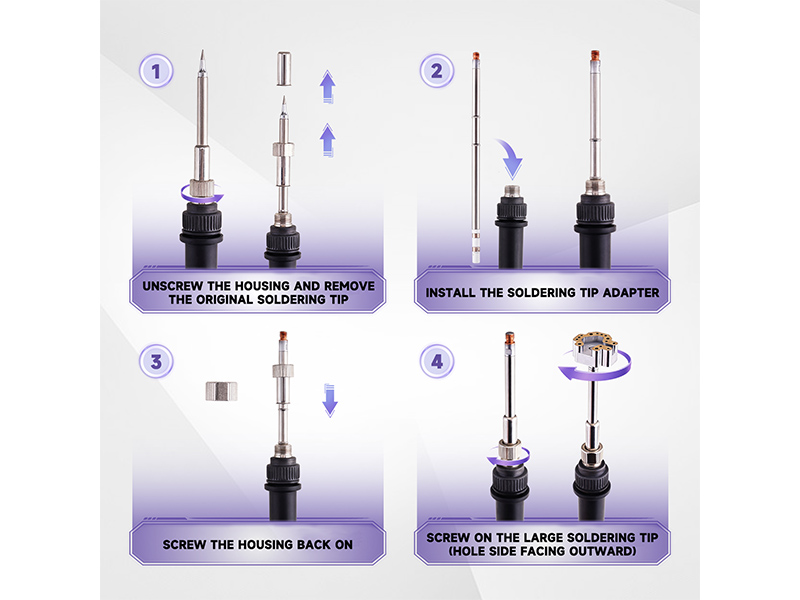 1

UNSCREW THE HOUSING AND REMOVE THE ORIGINAL SOLDERING TIP

2

INSTALL THE SOLDERING TIP ADAPTER

3

SCREW THE HOUSING BACK ON

4

SCREW ON THE LARGE SOLDERING TIP (HOLE SIDE FACING OUTWARD)