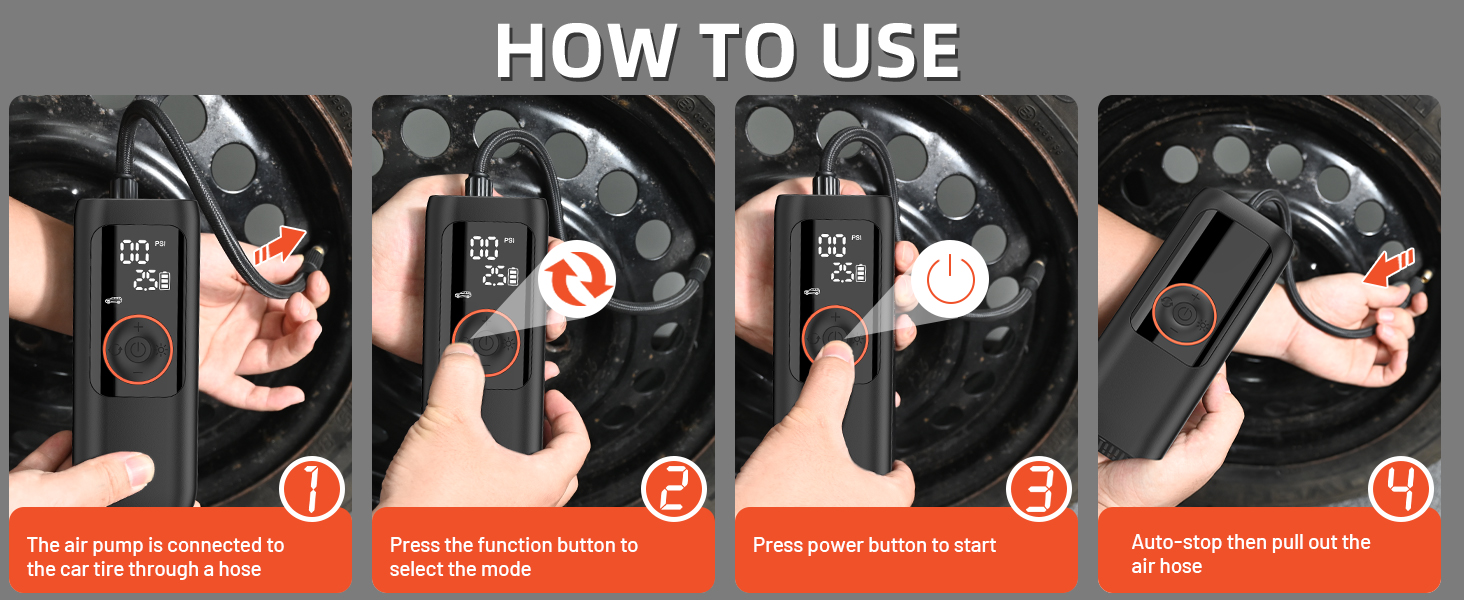 HOW TO USE

00 PSI
25

1

The air pump is connected to the car tire through a hose

00 PSI
25

2

Press the function button to select the mode

00 PSI
25

3

Press power button to start

4

Auto-stop then pull out the air hose