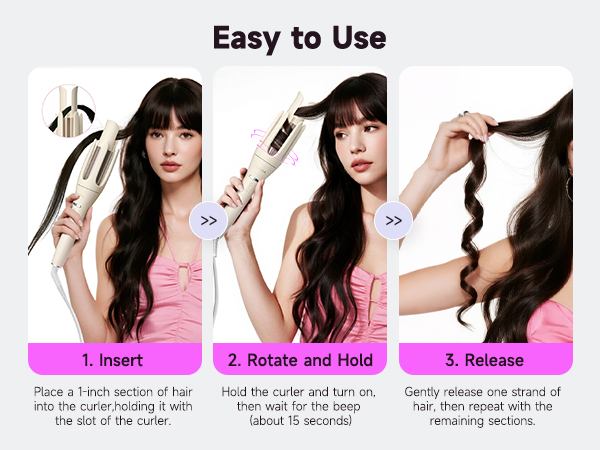 Easy to Use

>>

>>

1. Insert

Place a 1-inch section of hair into the curler,holding it with the slot of the curler.

2. Rotate and Hold

Hold the curler and turn on, then wait for the beep (about 15 seconds)

3. Release

Gently release one strand of hair, then repeat with the remaining sections.