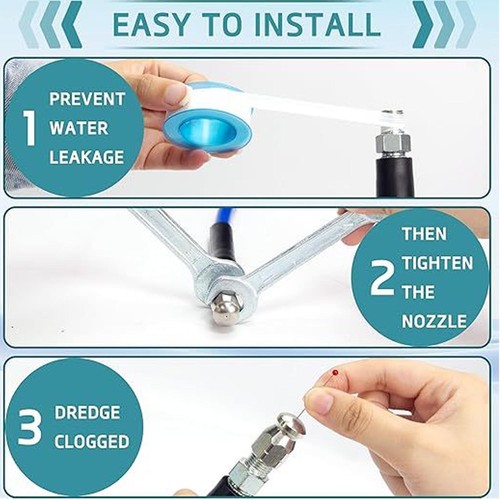 EASY TO INSTALL

1 PREVENT WATER LEAKAGE

2 THEN TIGHTEN THE NOZZLE

3 DREDGE CLOGGED