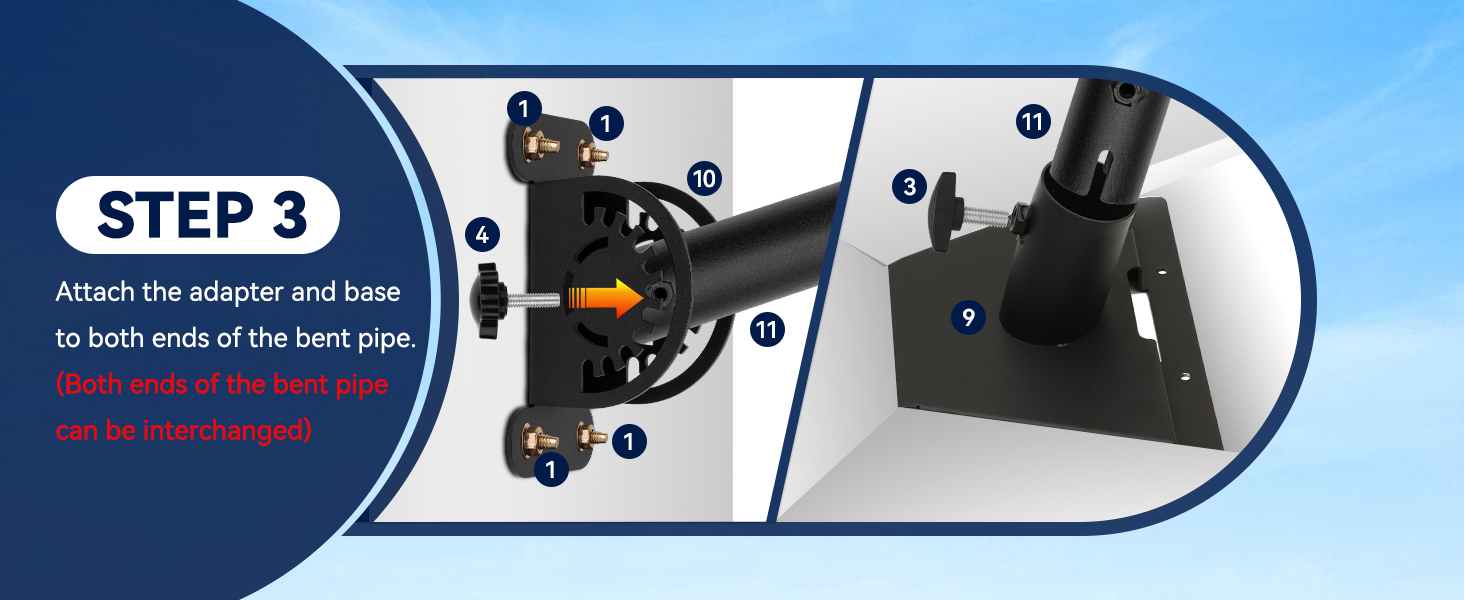 STEP 3

Attach the adapter and base to both ends of the bent pipe. (Both ends of the bent pipe can be interchanged)

1
1
10
4
11
1
1
11
3
9