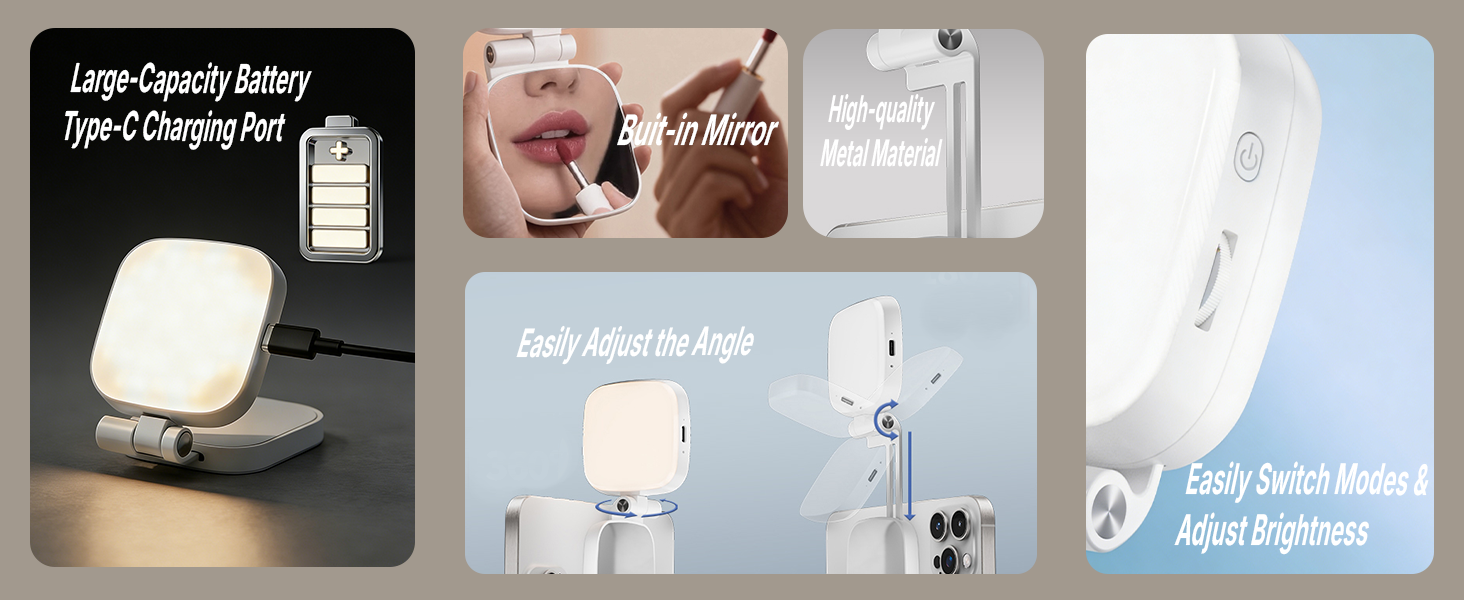 Large-Capacity Battery
Type-C Charging Port

Buit-in Mirror

High-quality
Metal Material

Easily Adjust the Angle

Easily Switch Modes &
Adjust Brightness