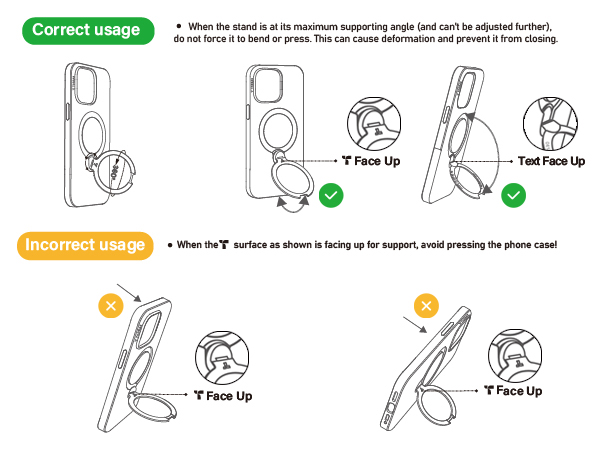 Correct usage

• When the stand is at its maximum supporting angle (and can't be adjusted further), do not force it to bend or press. This can cause deformation and prevent it from closing.

360°

Face Up

Text Face Up

Incorrect usage

• When the surface as shown is facing up for support, avoid pressing the phone case!

Face Up

Face Up