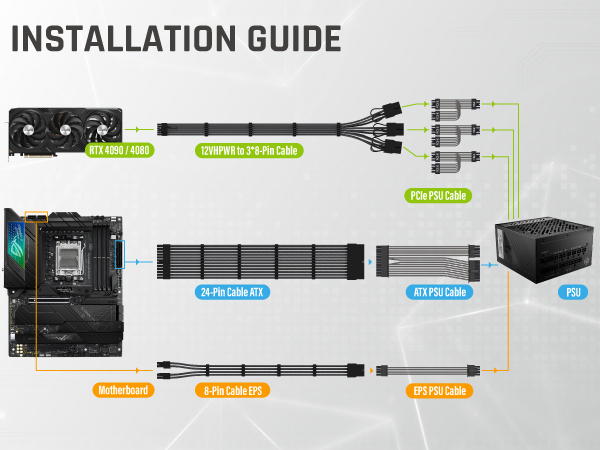 INSTALLATION GUIDE

RTX 4090 / 4080

12VHPWR to 3*8-Pin Cable

PCIe PSU Cable

24-Pin Cable ATX

ATX PSU Cable

PSU

Motherboard

8-Pin Cable EPS

EPS PSU Cable