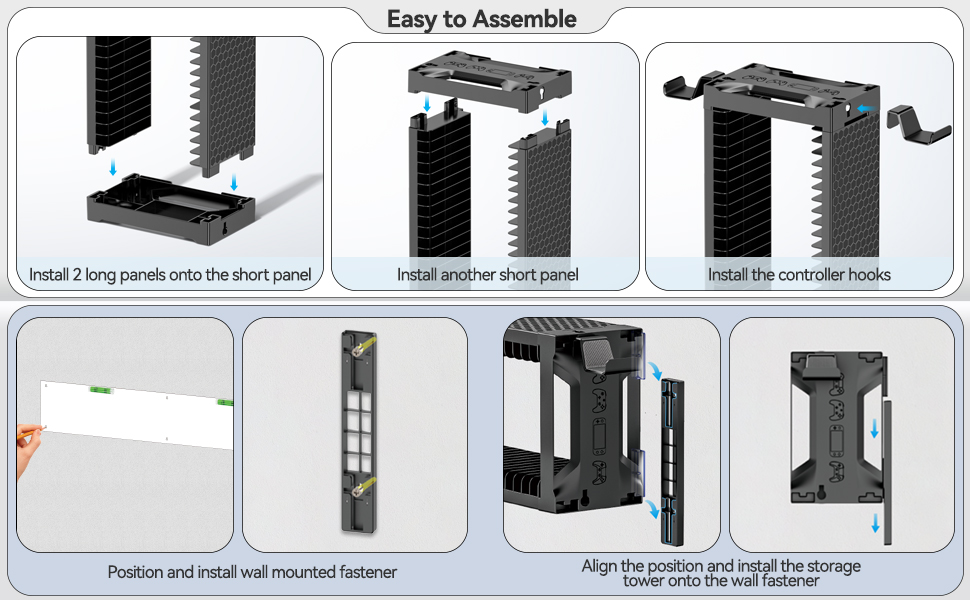 Easy to Assemble

Install 2 long panels onto the short panel

Install another short panel

Install the controller hooks

Position and install wall mounted fastener

Align the position and install the storage tower onto the wall fastener