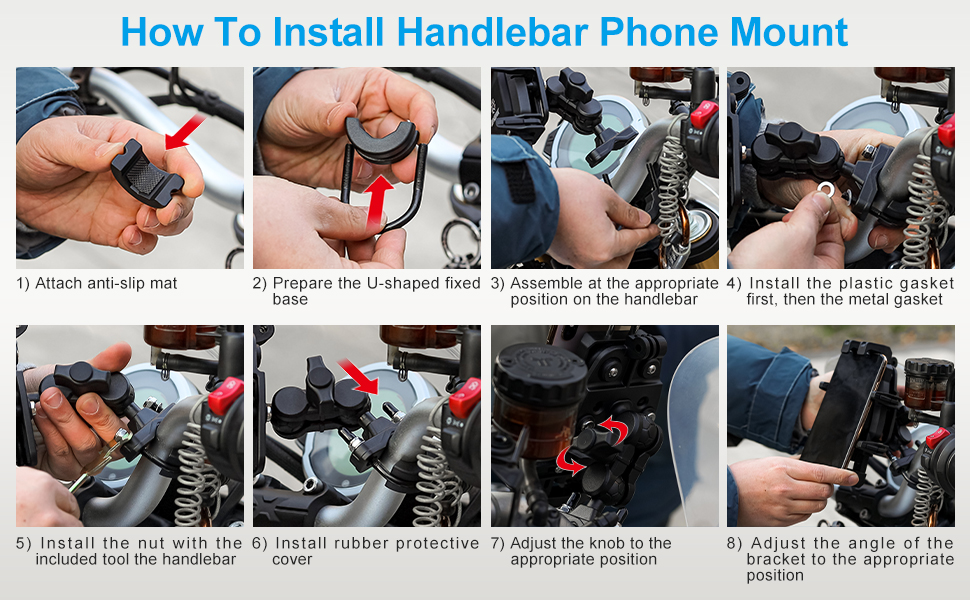 How To Install Handlebar Phone Mount

1) Attach anti-slip mat

2) Prepare the U-shaped fixed base

3) Assemble at the appropriate position on the handlebar

4) Install the plastic gasket first, then the metal gasket

5) Install the nut with the included tool the handlebar

6) Install rubber protective cover

7) Adjust the knob to the appropriate position

8) Adjust the angle of the bracket to the appropriate position