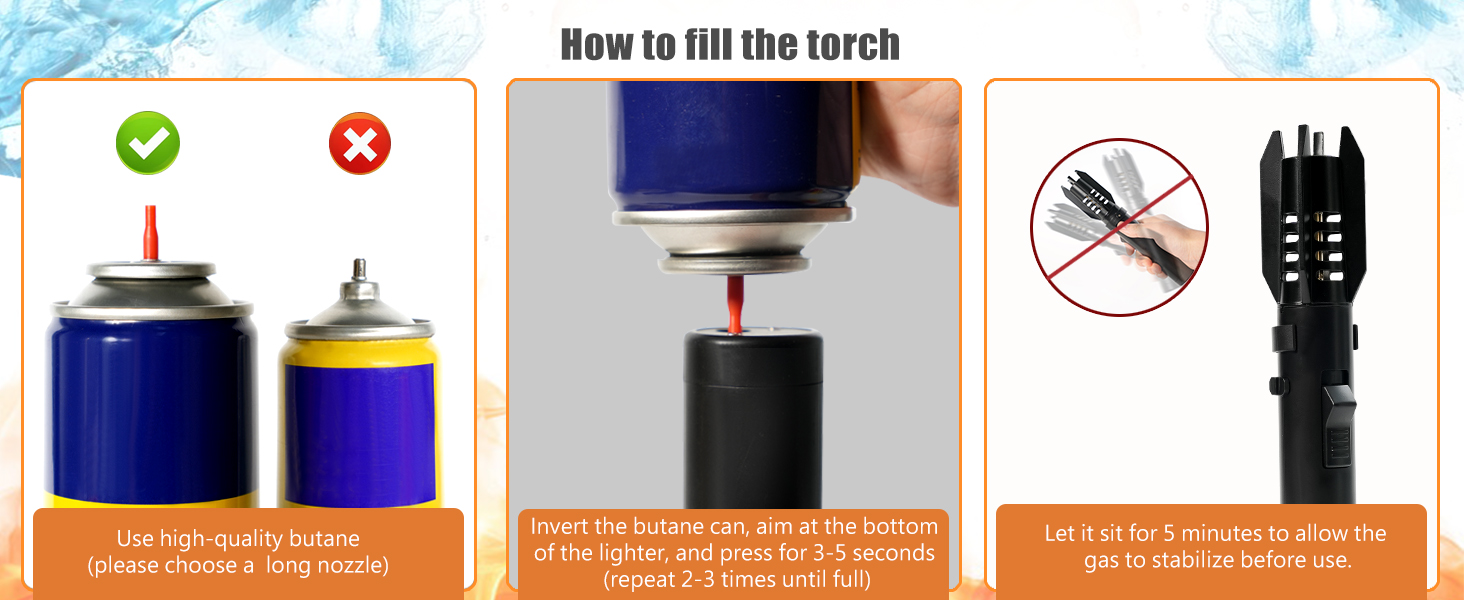 How to fill the torch

Use high-quality butane
(please choose a long nozzle)

Invert the butane can, aim at the bottom of the lighter, and press for 3-5 seconds
(repeat 2-3 times until full)

Let it sit for 5 minutes to allow the gas to stabilize before use.