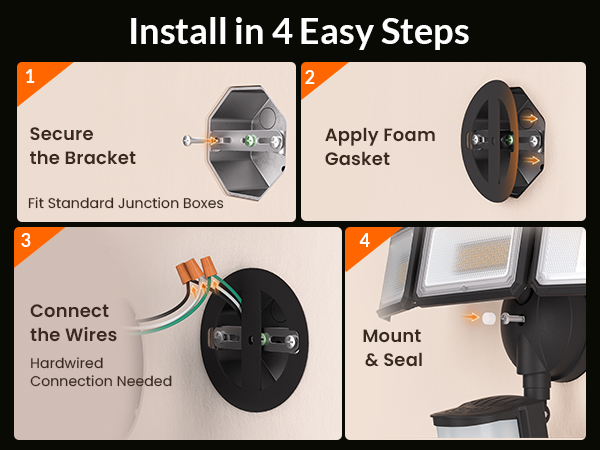 Install in 4 Easy Steps

1

Secure the Bracket

Fit Standard Junction Boxes

2

Apply Foam Gasket

3

Connect the Wires

Hardwired Connection Needed

4

Mount & Seal