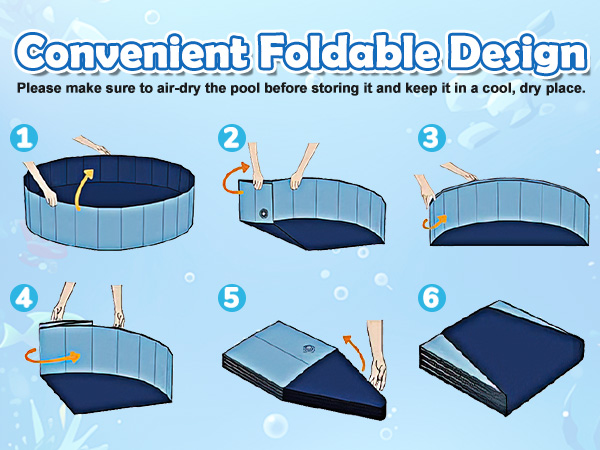 Convenient Foldable Design

Please make sure to air-dry the pool before storing it and keep it in a cool, dry place.

1

2

3

4

5

6