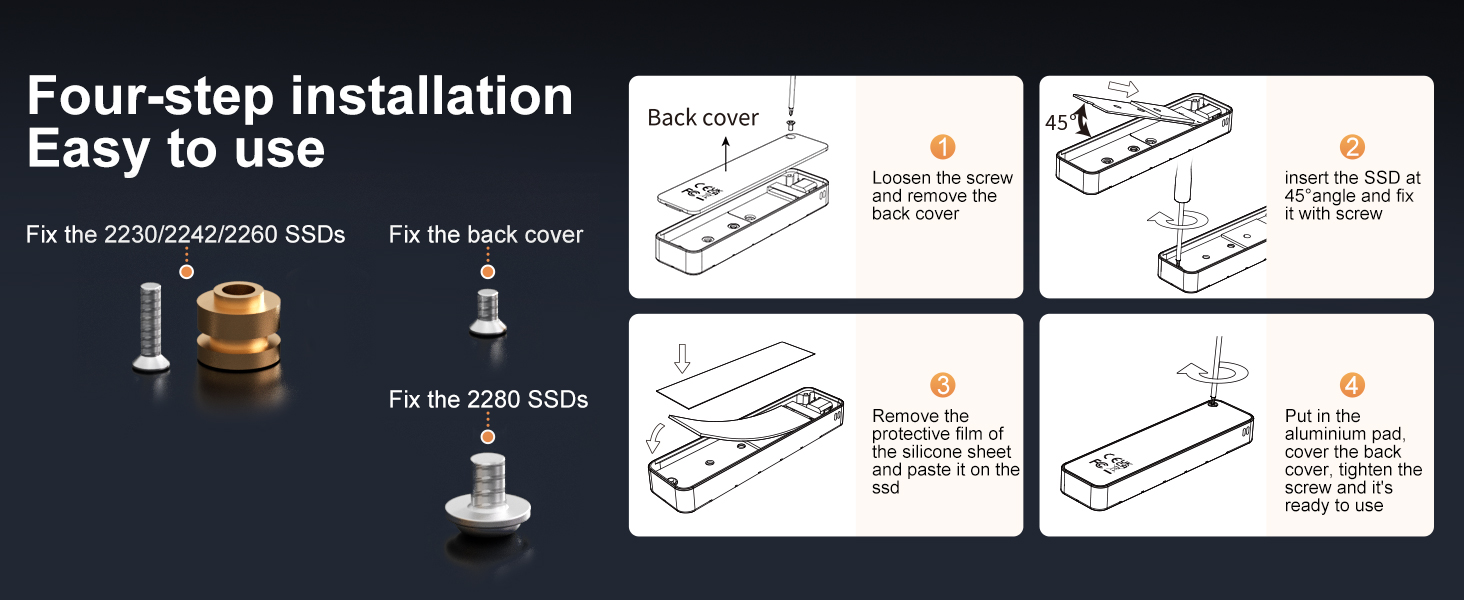 Four-step installation
Easy to use

Fix the 2230/2242/2260 SSDs

Fix the back cover

Fix the 2280 SSDs

Back cover

1

Loosen the screw and remove the back cover

45°

2

insert the SSD at 45°angle and fix it with screw

3

Remove the protective film of the silicone sheet and paste it on the ssd

4

Put in the aluminium pad, cover the back cover, tighten the screw and it's ready to use