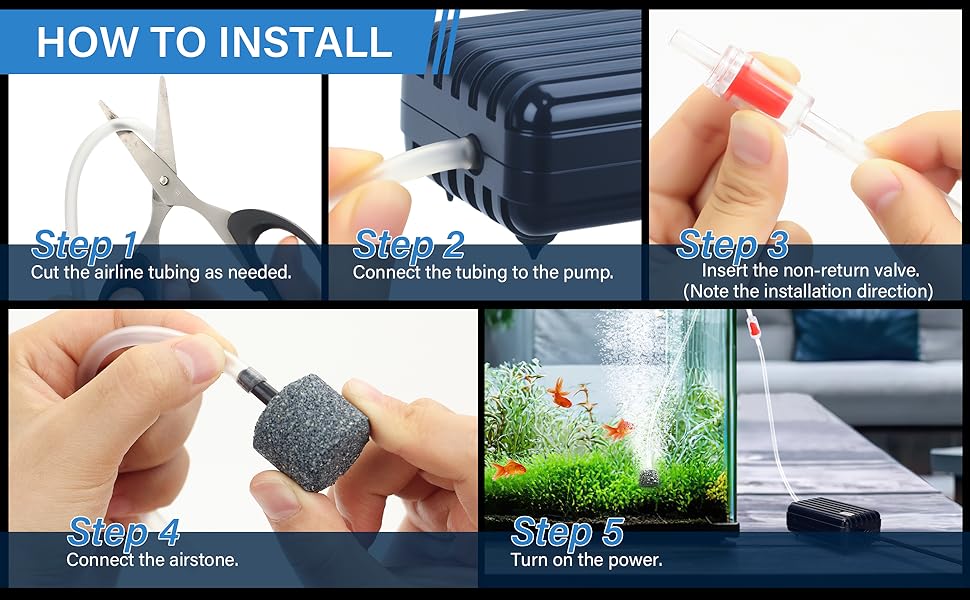 HOW TO INSTALL

Step 1
Cut the airline tubing as needed.

Step 2
Connect the tubing to the pump.

Step 3
Insert the non-return valve.
(Note the installation direction)

Step 4
Connect the airstone.

Step 5
Turn on the power.