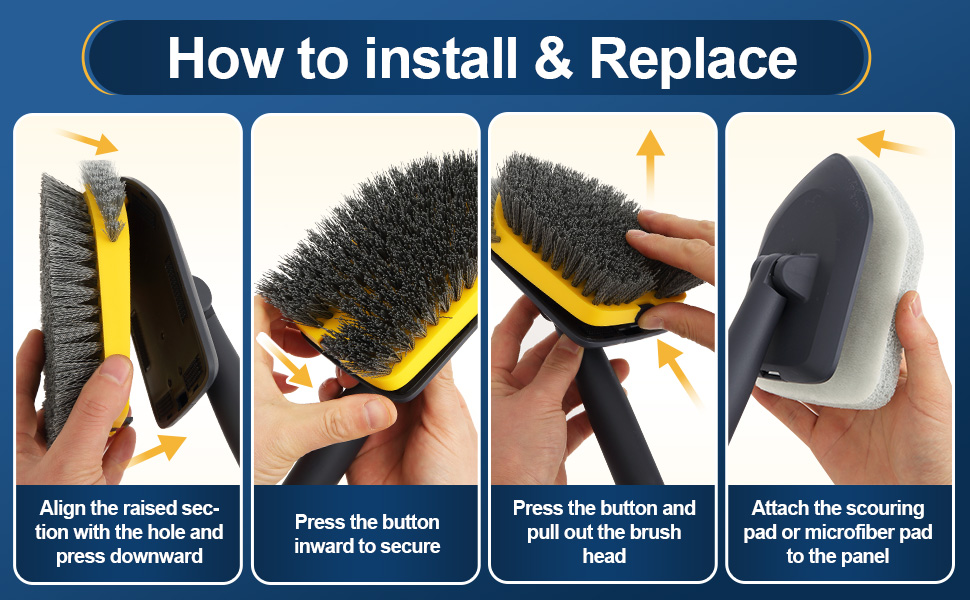 How to install & Replace

Align the raised section with the hole and press downward

Press the button inward to secure

Press the button and pull out the brush head

Attach the scouring pad or microfiber pad to the panel