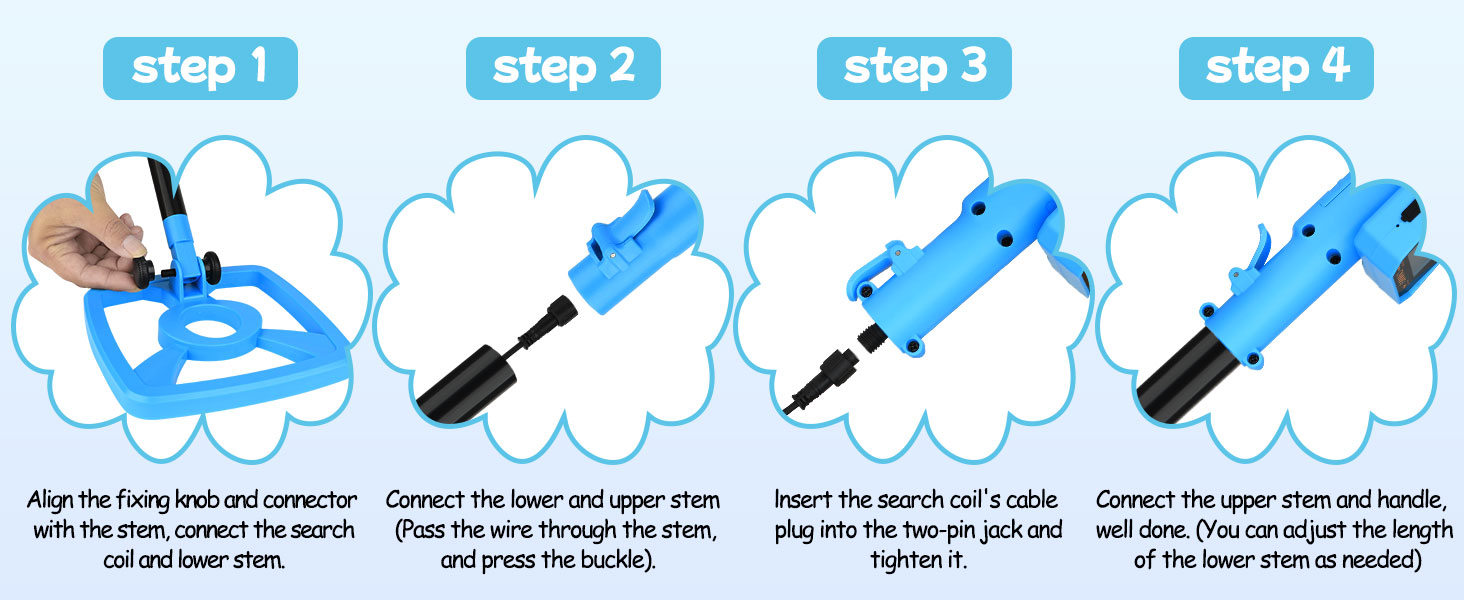 step 1

Align the fixing knob and connector with the stem, connect the search coil and lower stem.

step 2

Connect the lower and upper stem (Pass the wire through the stem, and press the buckle).

step 3

Insert the search coil's cable plug into the two-pin jack and tighten it.

step 4

Connect the upper stem and handle, well done. (You can adjust the length of the lower stem as needed)