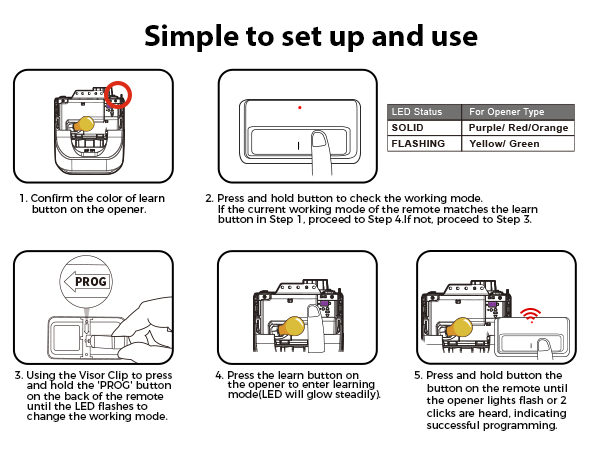 Simple to set up and use

| LED Status | For Opener Type |
|---|---|
| SOLID | Purple/ Red/Orange |
| FLASHING | Yellow/ Green |

1. Confirm the color of learn button on the opener.

2. Press and hold button to check the working mode. If the current working mode of the remote matches the learn button in Step 1, proceed to Step 4.If not, proceed to Step 3.

PROG

3. Using the Visor Clip to press and hold the 'PROG' button on the back of the remote until the LED flashes to change the working mode.

4. Press the learn button on the opener to enter learning mode(LED will glow steadily).

5. Press and hold button the button on the remote until the opener lights flash or 2 clicks are heard, indicating successful programming.