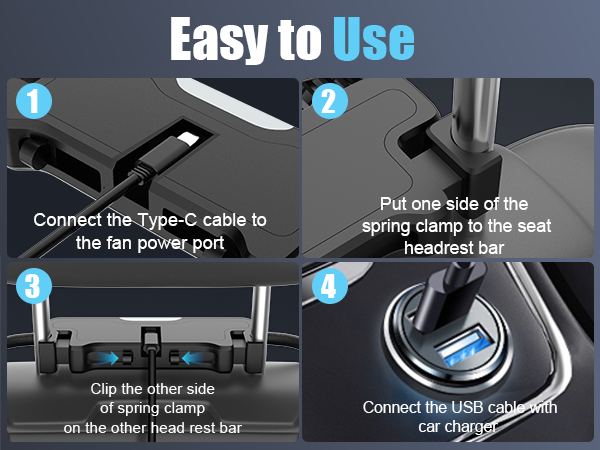 Easy to Use

1

Connect the Type-C cable to the fan power port

2

Put one side of the spring clamp to the seat headrest bar

3

Clip the other side of spring clamp on the other head rest bar

4

Connect the USB cable with car charger