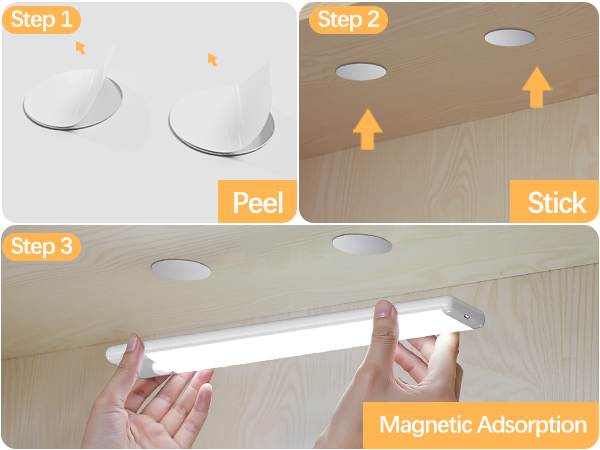 Step 1

Peel

Step 2

Stick

Step 3

Magnetic Adsorption