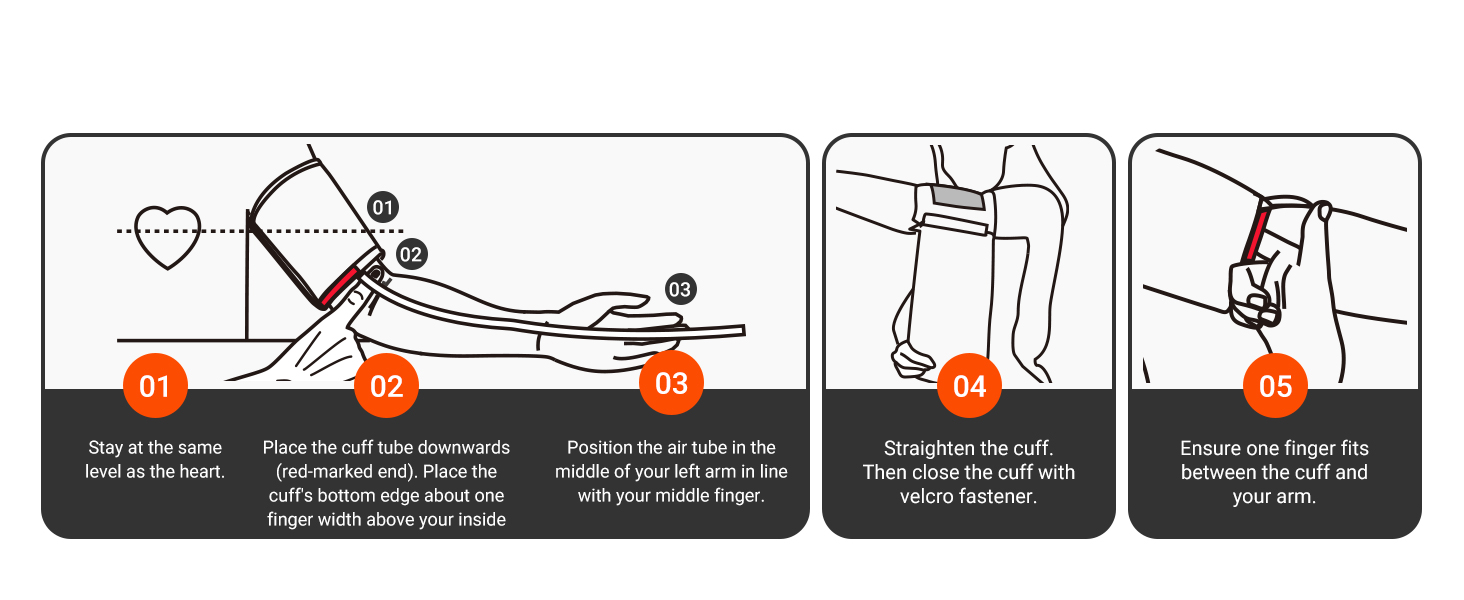 01

02

03

01

Stay at the same level as the heart.

02

Place the cuff tube downwards (red-marked end). Place the cuff's bottom edge about one finger width above your inside

03

Position the air tube in the middle of your left arm in line with your middle finger.

04

Straighten the cuff. Then close the cuff with velcro fastener.

05

Ensure one finger fits between the cuff and your arm.