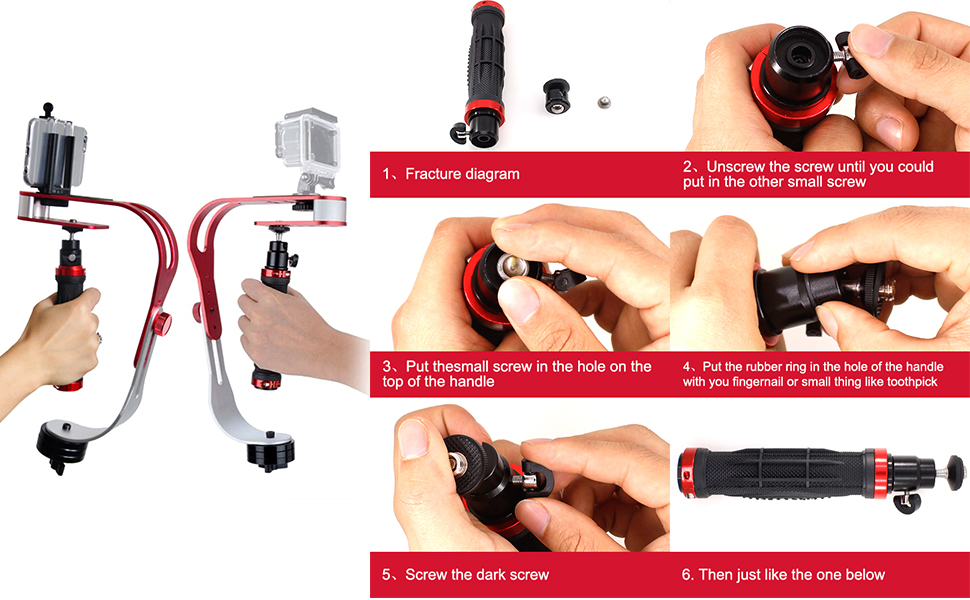 1、Fracture diagram

2、Unscrew the screw until you could put in the other small screw

3、Put thesmall screw in the hole on the top of the handle

4、Put the rubber ring in the hole of the handle with you fingernail or small thing like toothpick

5、Screw the dark screw

6. Then just like the one below