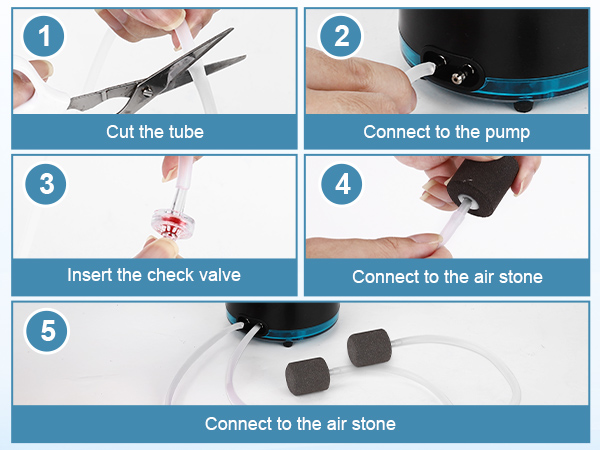 1
Cut the tube

2
Connect to the pump

3
Insert the check valve

4
Connect to the air stone

5
Connect to the air stone