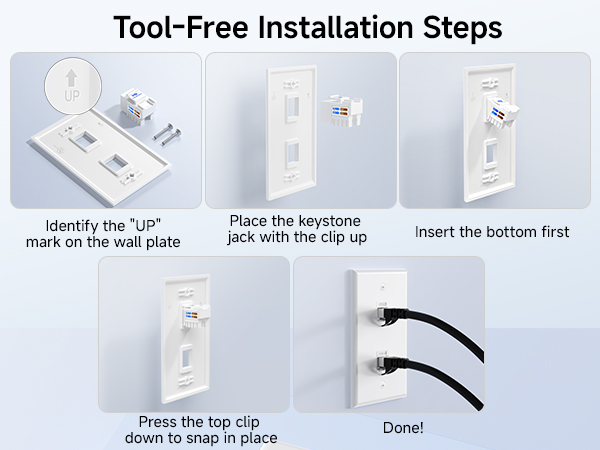 Tool-Free Installation Steps

UP

Identify the "UP" mark on the wall plate

Place the keystone jack with the clip up

Insert the bottom first

Press the top clip down to snap in place

Done!