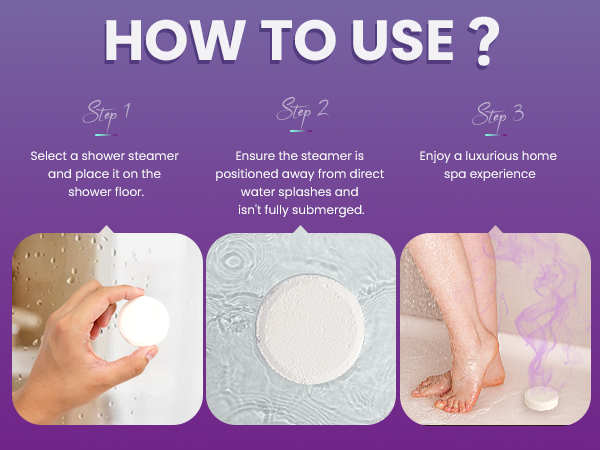 HOW TO USE ?

Step 1

Select a shower steamer and place it on the shower floor.

Step 2

Ensure the steamer is positioned away from direct water splashes and isn't fully submerged.

Step 3

Enjoy a luxurious home spa experience