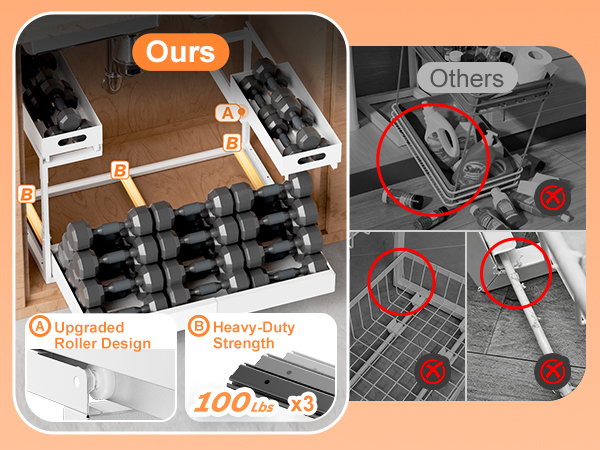 Ours

A

B

B

B

A Upgraded Roller Design

B Heavy-Duty Strength

100 Lbs x3

Others