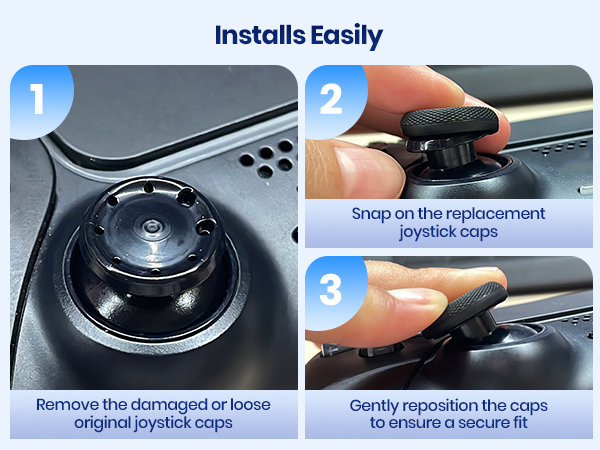 Installs Easily

1

Remove the damaged or loose original joystick caps

2

Snap on the replacement joystick caps

3

Gently reposition the caps to ensure a secure fit