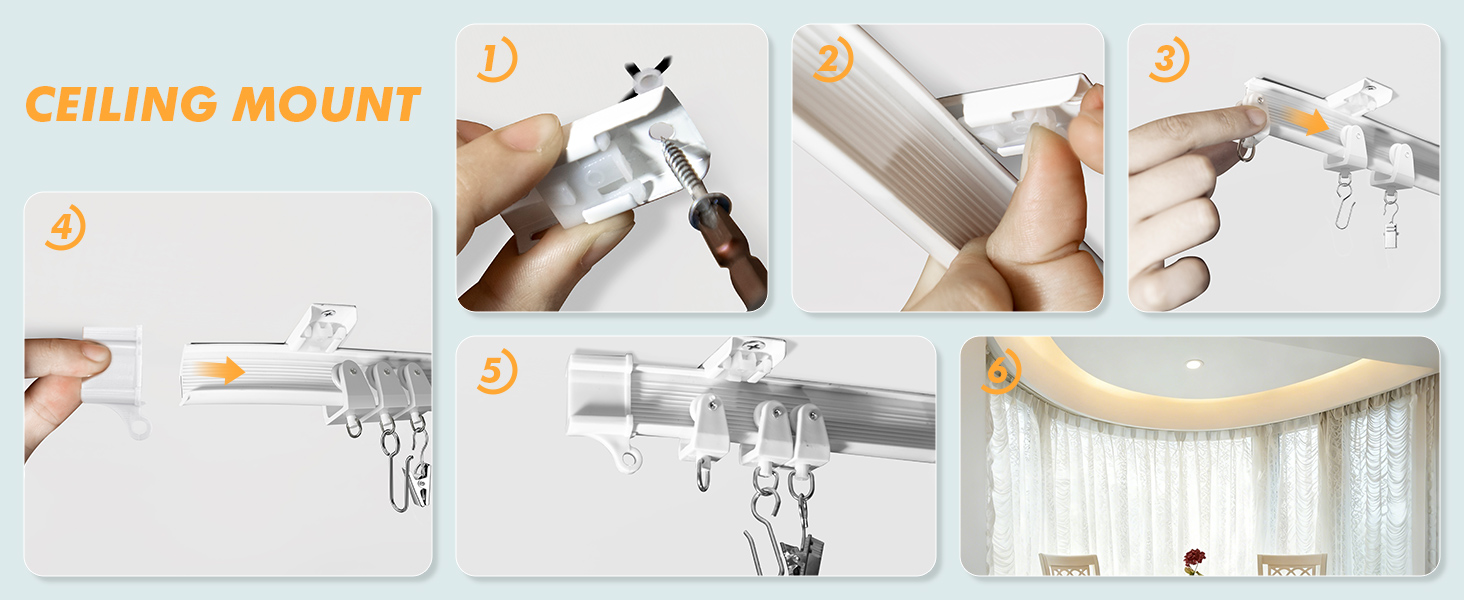 CEILING MOUNT

1

2

3

4

5

6