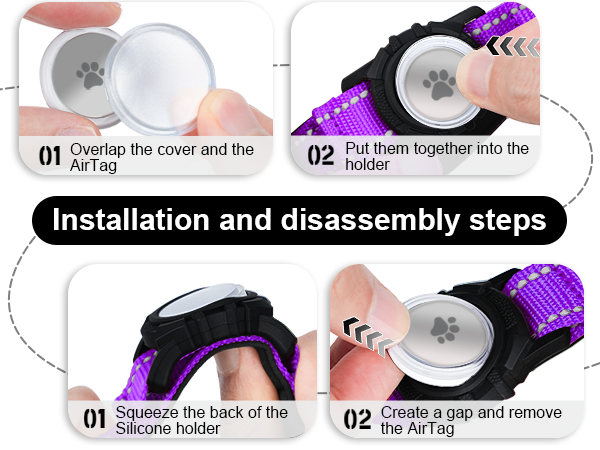 01 Overlap the cover and the AirTag

02 Put them together into the holder

Installation and disassembly steps

01 Squeeze the back of the Silicone holder

02 Create a gap and remove the AirTag