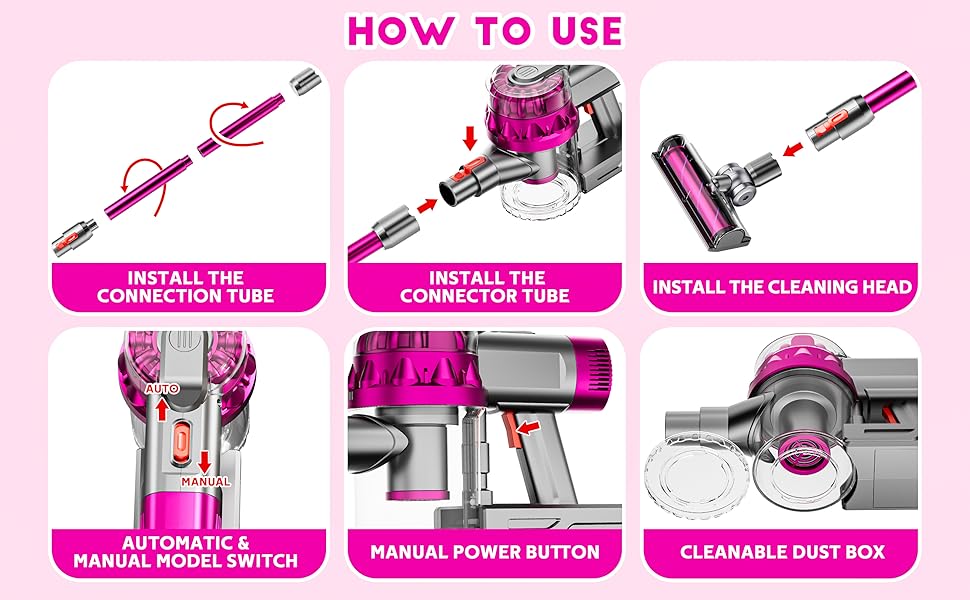 HOW TO USE

INSTALL THE CONNECTION TUBE

INSTALL THE CONNECTOR TUBE

INSTALL THE CLEANING HEAD

AUTO

MANUAL

AUTOMATIC & MANUAL MODEL SWITCH

MANUAL POWER BUTTON

CLEANABLE DUST BOX