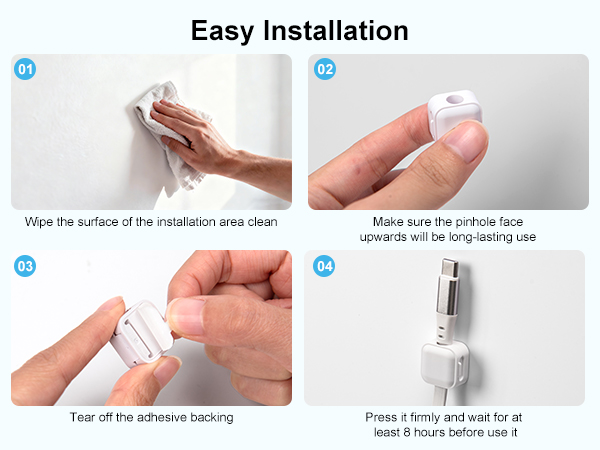 Easy Installation

01

Wipe the surface of the installation area clean

02

Make sure the pinhole face upwards will be long-lasting use

03

Tear off the adhesive backing

04

Press it firmly and wait for at least 8 hours before use it