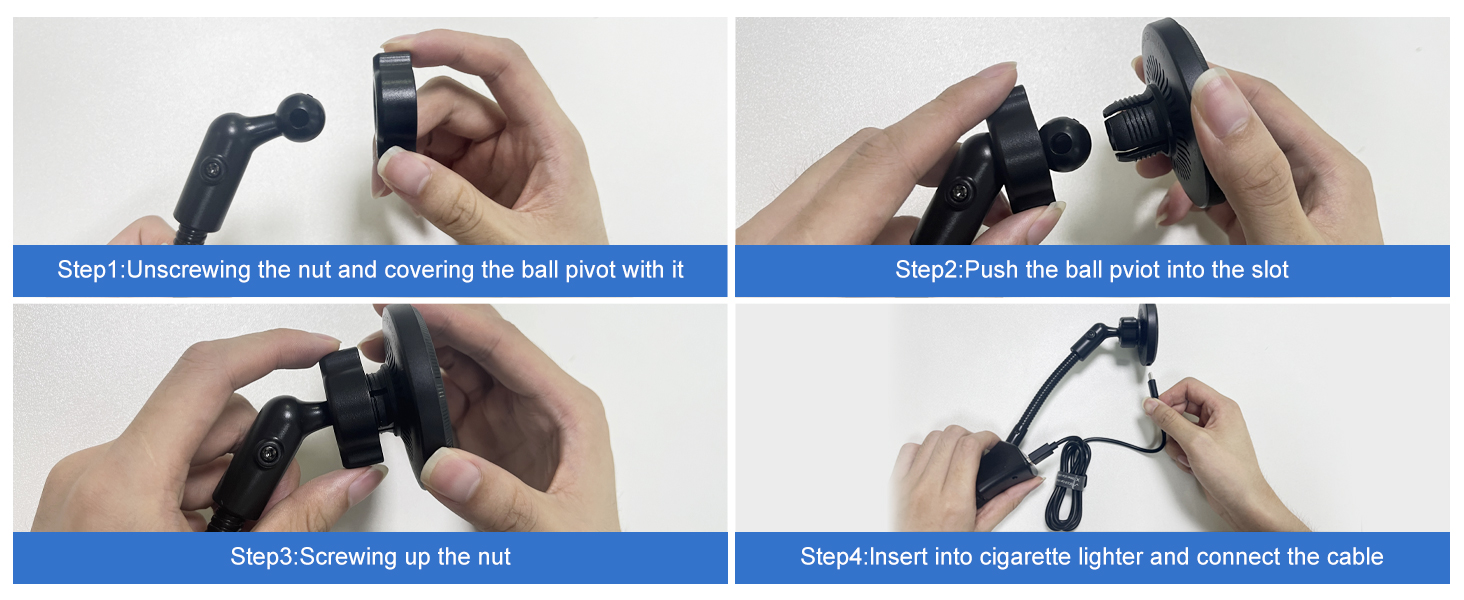 Step1:Unscrewing the nut and covering the ball pivot with it

Step2:Push the ball pviot into the slot

Step3:Screwing up the nut

Step4:Insert into cigarette lighter and connect the cable