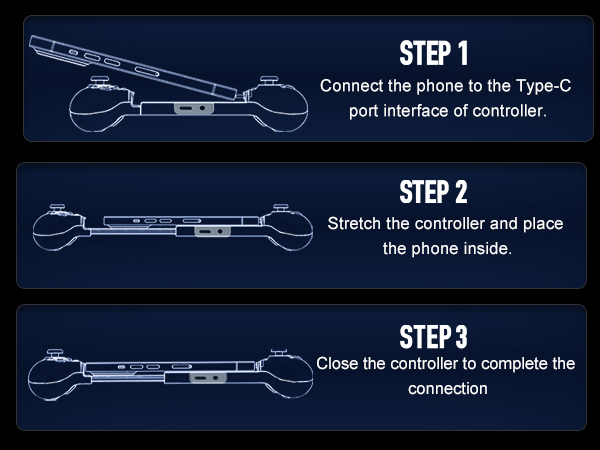 STEP 1
Connect the phone to the Type-C port interface of controller.

STEP 2
Stretch the controller and place the phone inside.

STEP 3
Close the controller to complete the connection