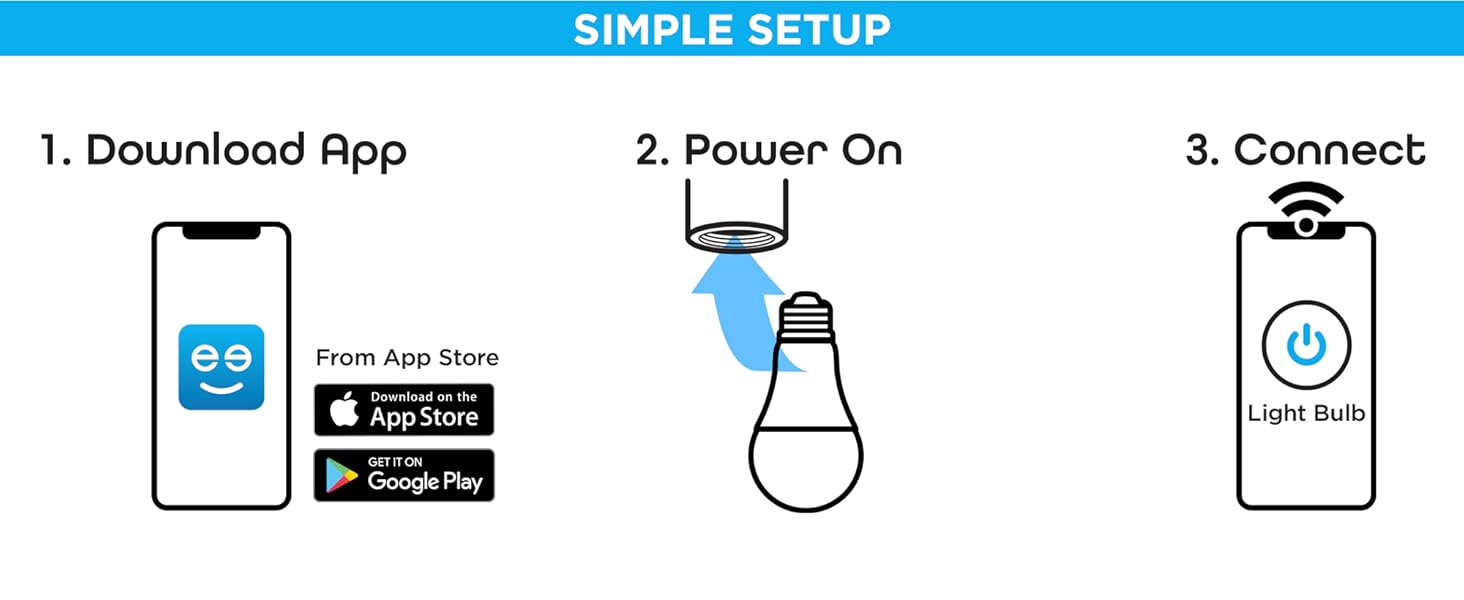 SIMPLE SETUP

1. Download App

From App Store

Download on the App Store

GET IT ON Google Play

2. Power On

3. Connect

Light Bulb