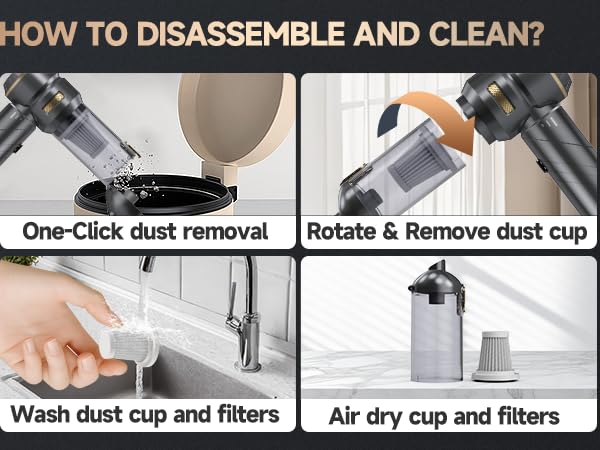 HOW TO DISASSEMBLE AND CLEAN?

One-Click dust removal

Rotate & Remove dust cup

Wash dust cup and filters

Air dry cup and filters