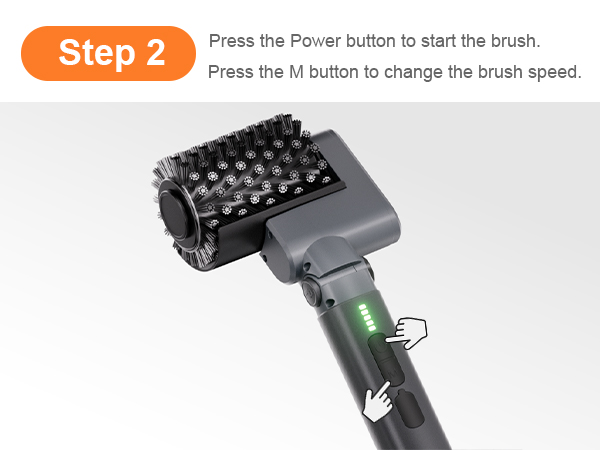 Step 2

Press the Power button to start the brush.

Press the M button to change the brush speed.