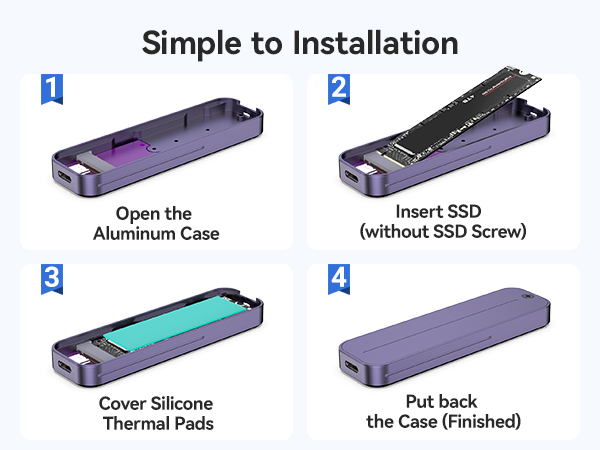 Simple to Installation

1

Open the Aluminum Case

2

Insert SSD (without SSD Screw)

3

Cover Silicone Thermal Pads

4

Put back the Case (Finished)