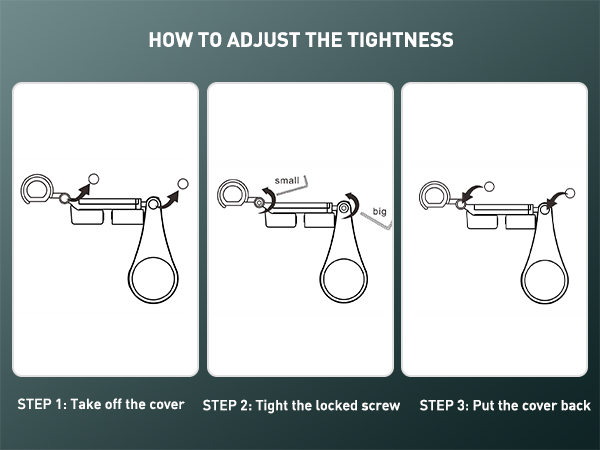 HOW TO ADJUST THE TIGHTNESS

small

big

STEP 1: Take off the cover

STEP 2: Tight the locked screw

STEP 3: Put the cover back