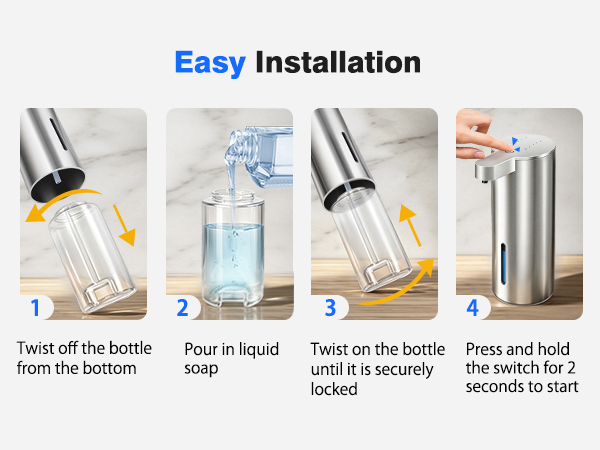 Easy Installation

1

Twist off the bottle from the bottom

2

Pour in liquid soap

3

Twist on the bottle until it is securely locked

4

Press and hold the switch for 2 seconds to start