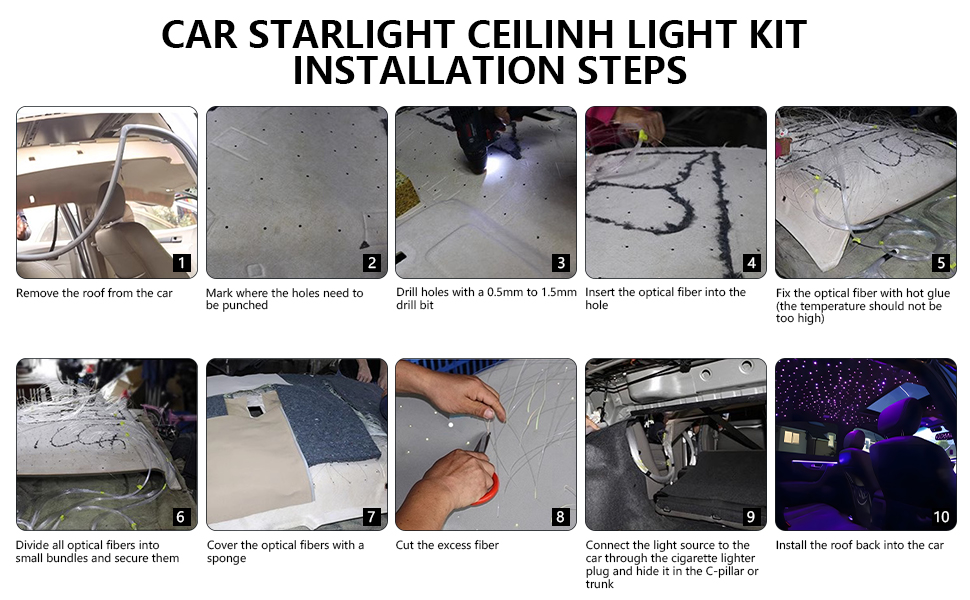 CAR STARLIGHT CEILINH LIGHT KIT INSTALLATION STEPS

1
Remove the roof from the car

2
Mark where the holes need to be punched

3
Drill holes with a 0.5mm to 1.5mm drill bit

4
Insert the optical fiber into the hole

5
Fix the optical fiber with hot glue (the temperature should not be too high)

6
Divide all optical fibers into small bundles and secure them

7
Cover the optical fibers with a sponge

8
Cut the excess fiber

9
Connect the light source to the car through the cigarette lighter plug and hide it in the C-pillar or trunk

10
Install the roof back into the car