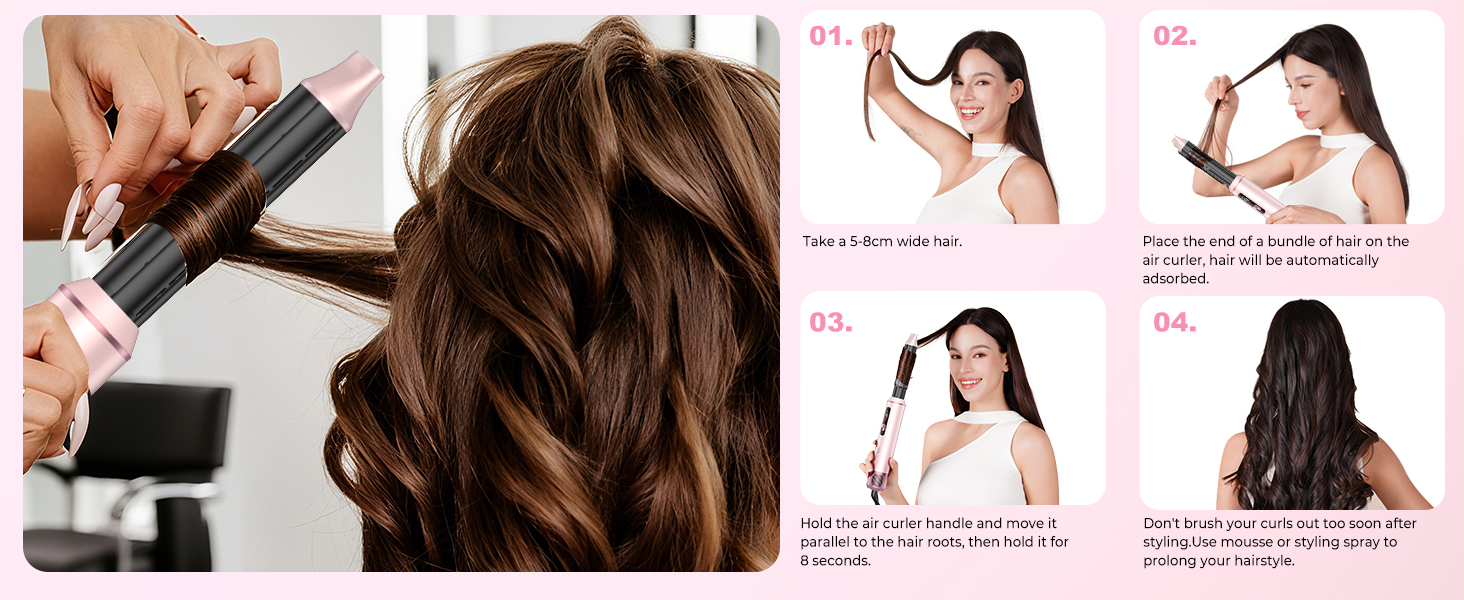 01.

Take a 5-8cm wide hair.

02.

Place the end of a bundle of hair on the air curler, hair will be automatically adsorbed.

03.

Hold the air curler handle and move it parallel to the hair roots, then hold it for 8 seconds.

04.

Don't brush your curls out too soon after styling.Use mousse or styling spray to prolong your hairstyle.