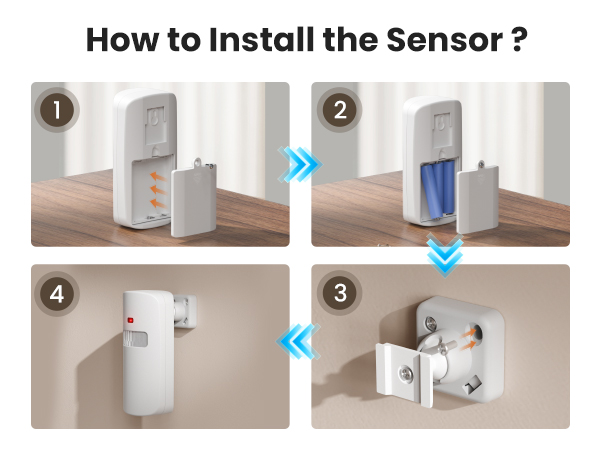 How to Install the Sensor ?

1

2

4

3