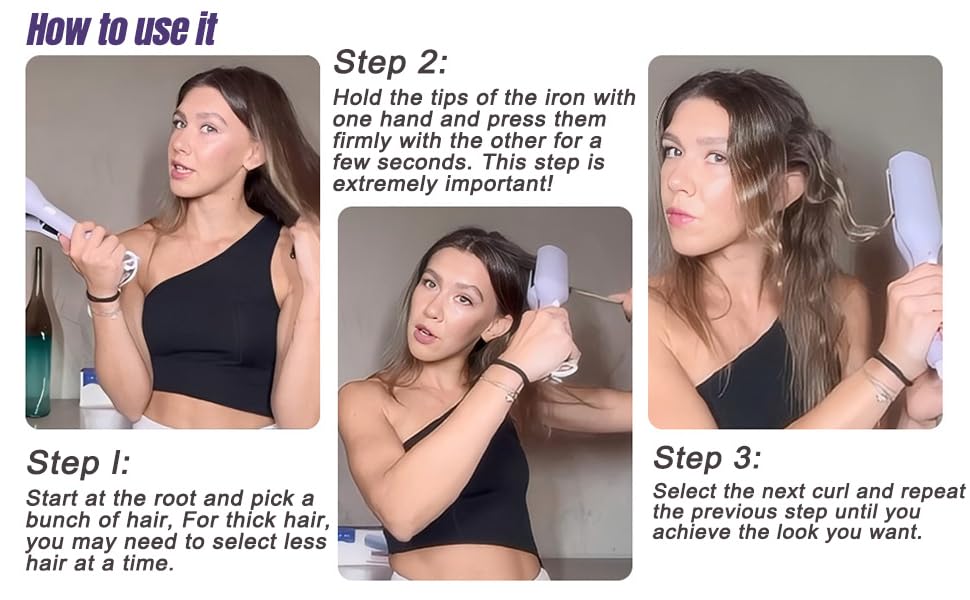 How to use it

Step I:

Start at the root and pick a bunch of hair, For thick hair, you may need to select less hair at a time.

Step 2:

Hold the tips of the iron with one hand and press them firmly with the other for a few seconds. This step is extremely important!

Step 3:

Select the next curl and repeat the previous step until you achieve the look you want.