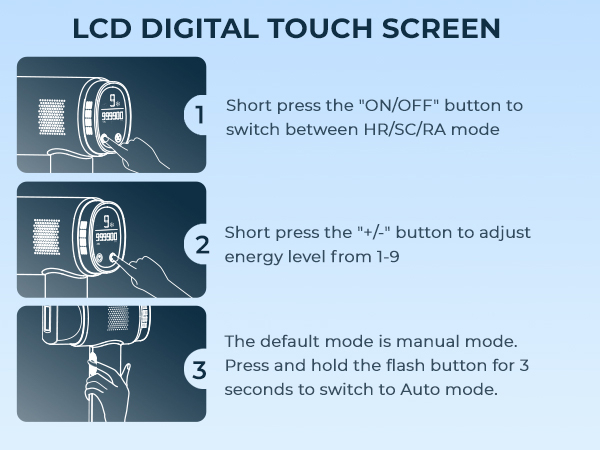 LCD DIGITAL TOUCH SCREEN

9

999900

1

Short press the "ON/OFF" button to switch between HR/SC/RA mode

9

999900

2

Short press the "+/-" button to adjust energy level from 1-9

3

The default mode is manual mode. Press and hold the flash button for 3 seconds to switch to Auto mode.