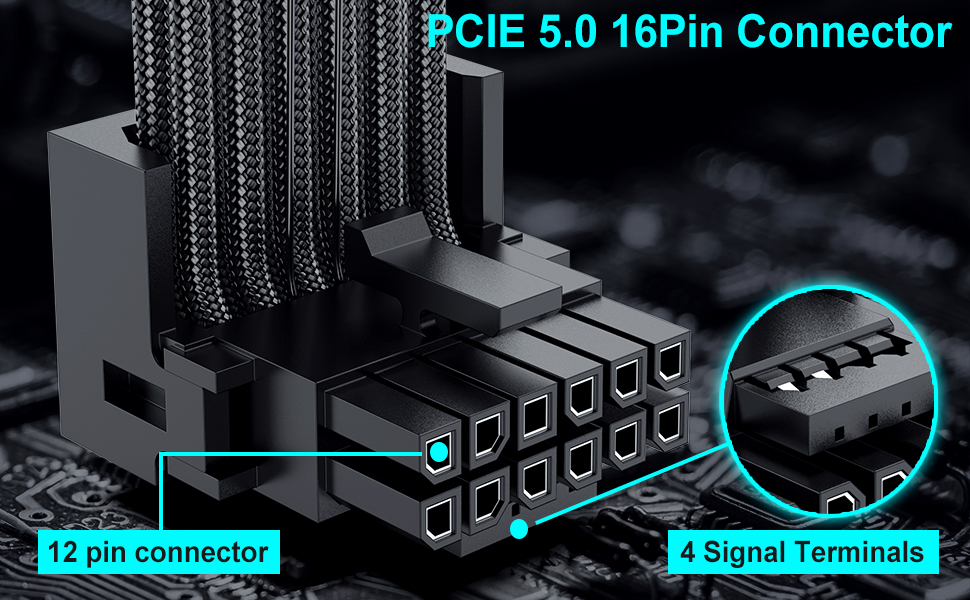 PCIE 5.0 16Pin Connector

12 pin connector

4 Signal Terminals