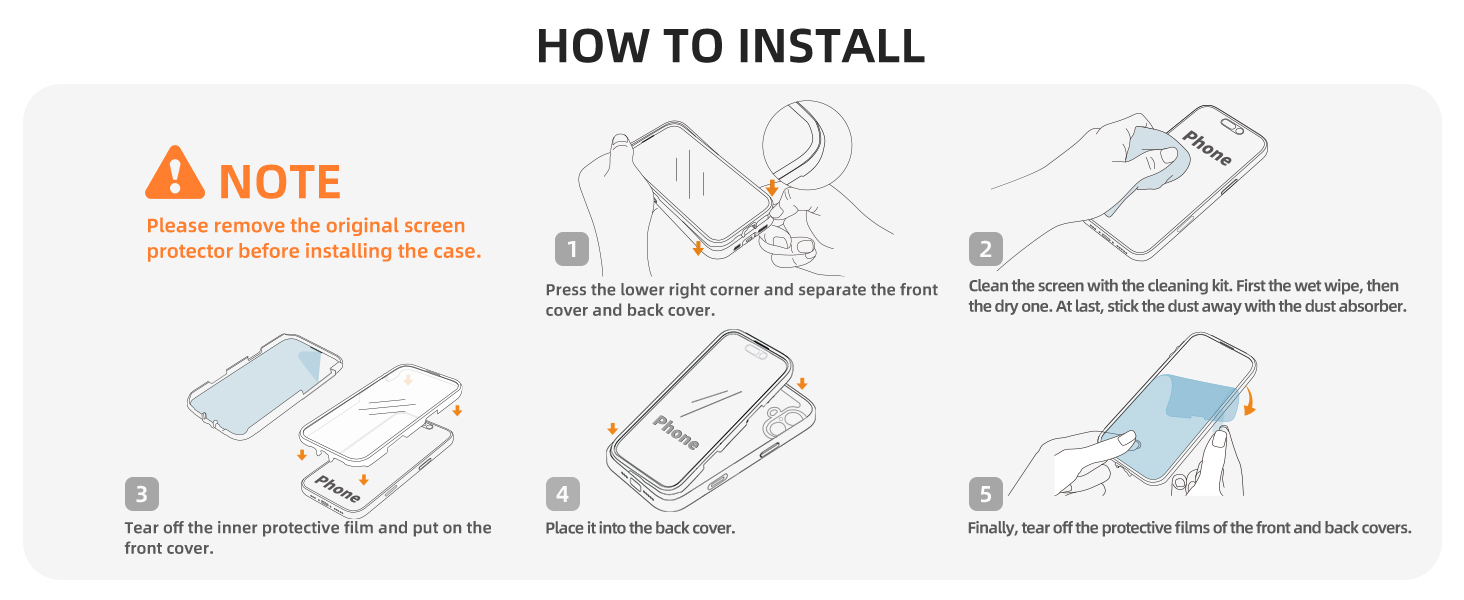 HOW TO INSTALL

NOTE

Please remove the original screen protector before installing the case.

1

Press the lower right corner and separate the front cover and back cover.

Phone

2

Clean the screen with the cleaning kit. First the wet wipe, then the dry one. At last, stick the dust away with the dust absorber.

Phone

3

Tear off the inner protective film and put on the front cover.

Phone

4

Place it into the back cover.

5

Finally, tear off the protective films of the front and back covers.