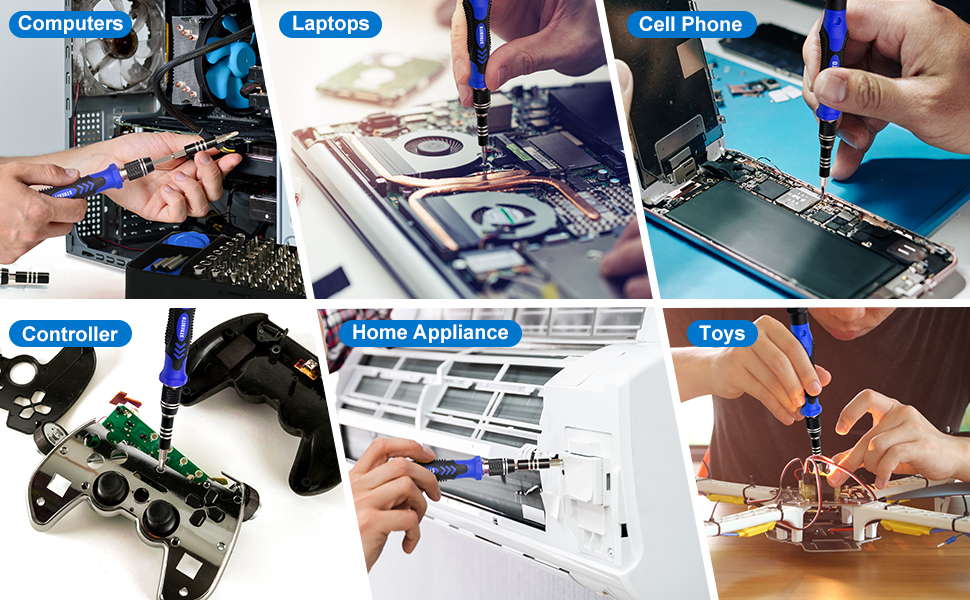 Computers

Laptops

Cell Phone

Controller

Home Appliance

Toys