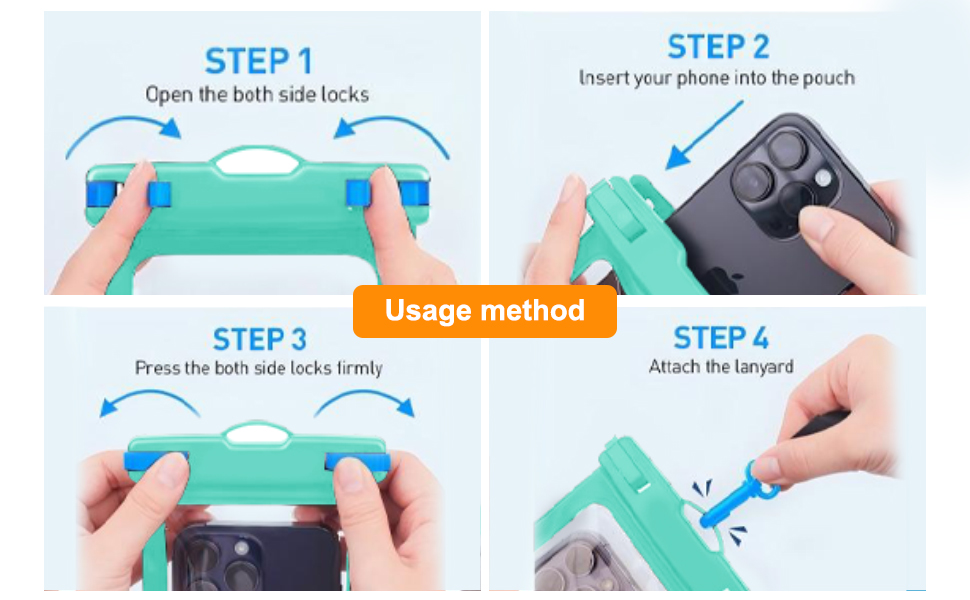 STEP 1
Open the both side locks

STEP 2
Insert your phone into the pouch

Usage method

STEP 3
Press the both side locks firmly

STEP 4
Attach the lanyard